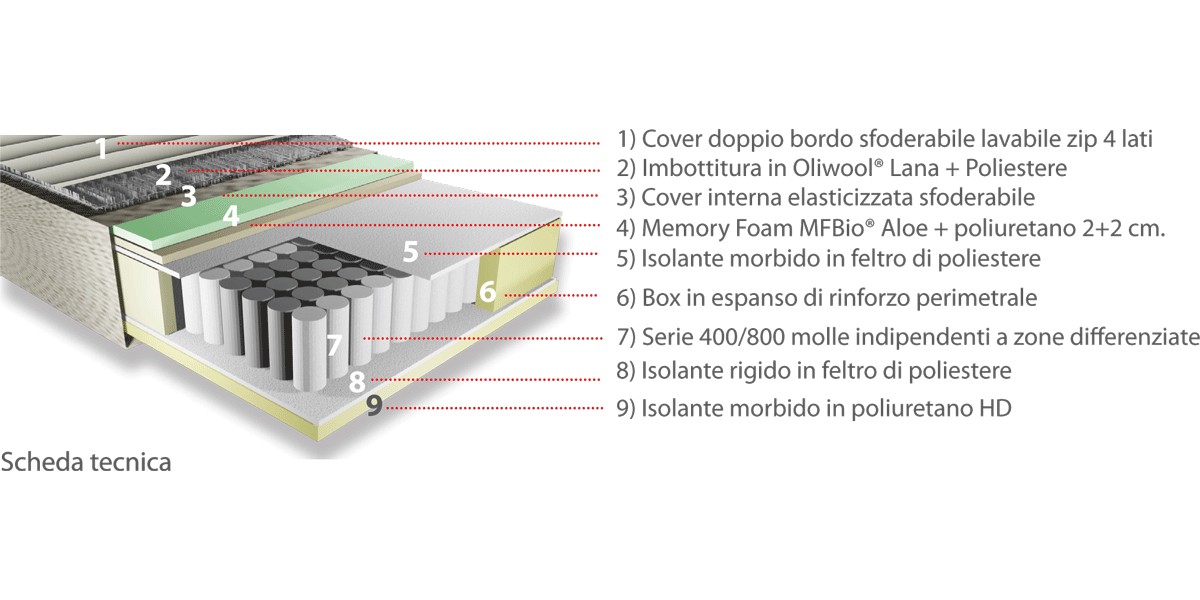 1
2
3
4
5
6
7
8
9

1) Cover doppio bordo sfoderabile lavabile zip 4 lati
2) Imbottitura in Oliwool® Lana + Poliestere
3) Cover interna elasticizzata sfoderabile
4) Memory Foam MFBio® Aloe + poliuretano 2+2 cm.
5) Isolante morbido in feltro di poliestere
6) Box in espanso di rinforzo perimetrale
7) Serie 400/800 molle indipendenti a zone differenziate
8) Isolante rigido in feltro di poliestere
9) Isolante morbido in poliuretano HD

Scheda tecnica