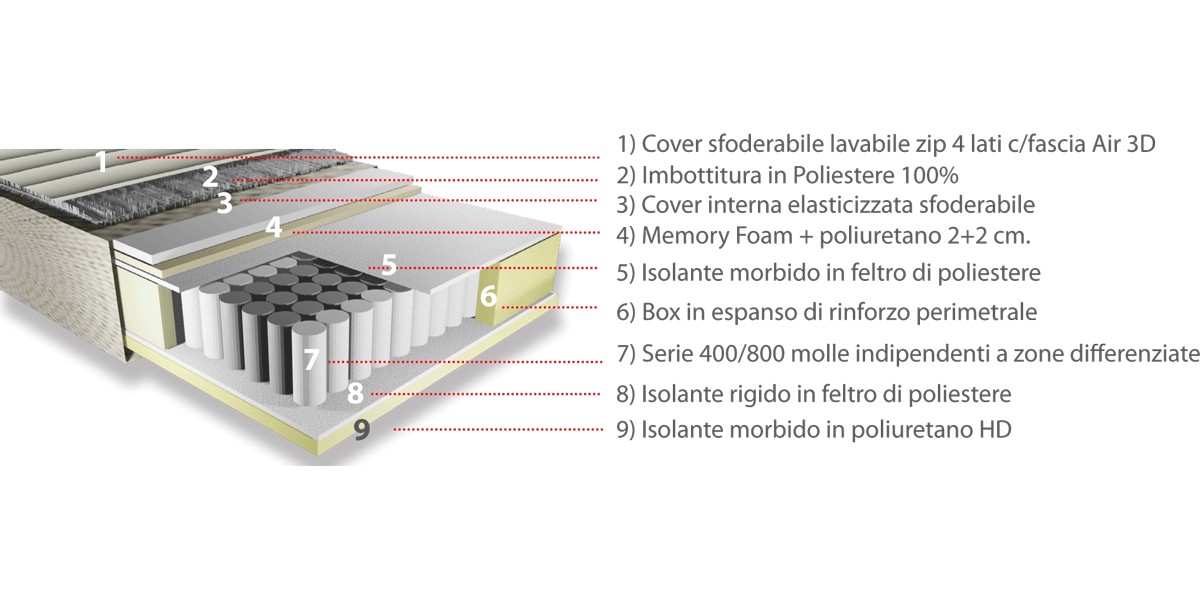 1
2
3
4
5
6
7
8
9

1) Cover sfoderabile lavabile zip 4 lati c/fascia Air 3D
2) Imbottitura in Poliestere 100%
3) Cover interna elasticizzata sfoderabile
4) Memory Foam + poliuretano 2+2 cm.
5) Isolante morbido in feltro di poliestere
6) Box in espanso di rinforzo perimetrale
7) Serie 400/800 molle indipendenti a zone differenziate
8) Isolante rigido in feltro di poliestere
9) Isolante morbido in poliuretano HD